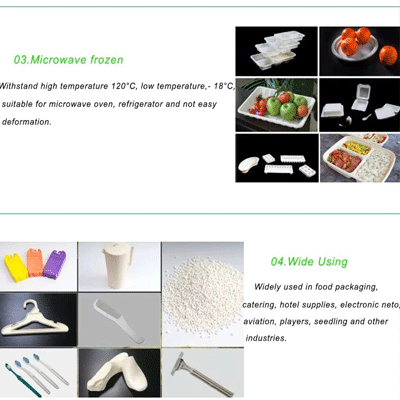 03.Microwave frozen

Withstand high temperature 120°C, low temperature,- 18°C, suitable for microwave oven, refrigerator and not easy deformation.

04.Wide Using

Widely used in food packaging, catering, hotel supplies, electronic neto, aviation, players, seedling and other industries.